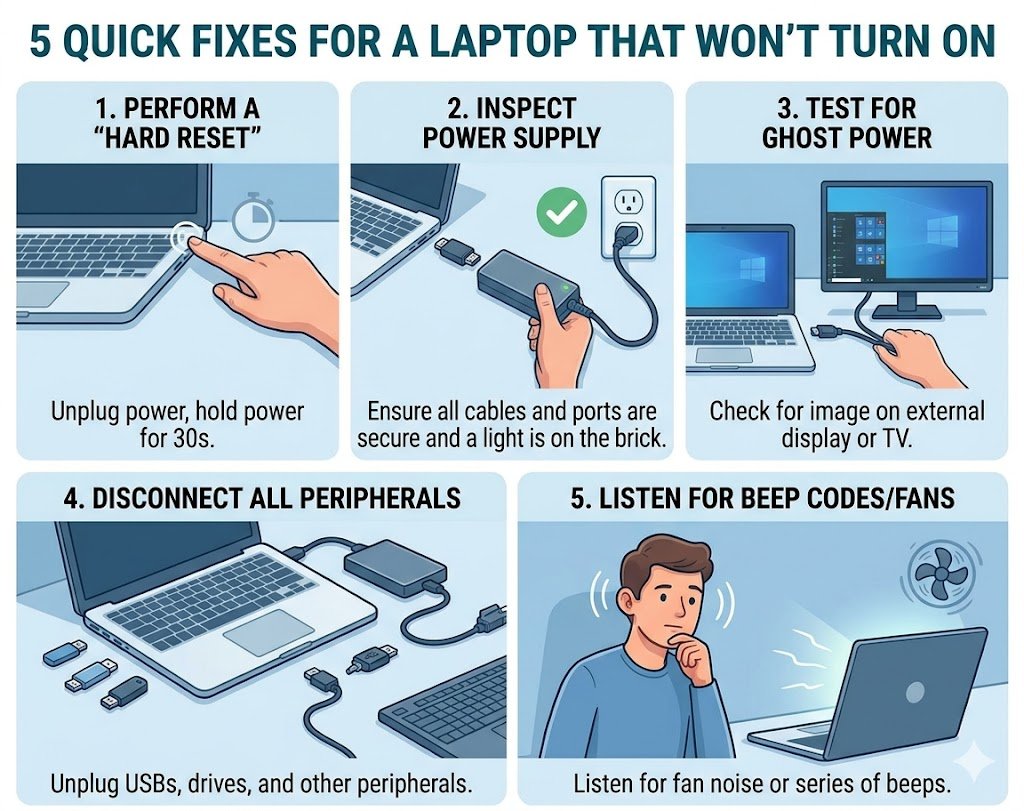 5 QUICK FIXES FOR A LAPTOP THAT WON'T TURN ON

1. PERFORM A "HARD RESET"

Unplug power, hold power for 30s.

2. INSPECT POWER SUPPLY

Ensure all cables and ports are secure and a light is on the brick.

3. TEST FOR GHOST POWER

Check for image on external display or TV.

4. DISCONNECT ALL PERIPHERALS

Unplug USBs, drives, and other peripherals.

5. LISTEN FOR BEEP CODES/FANS

Listen for fan noise or series of beeps.