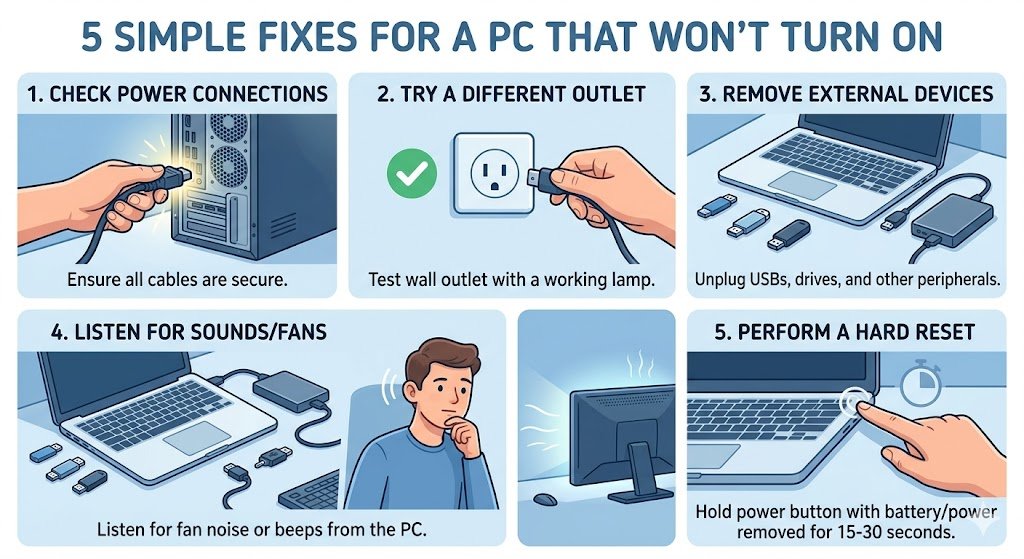 5 SIMPLE FIXES FOR A PC THAT WON'T TURN ON

1. CHECK POWER CONNECTIONS

Ensure all cables are secure.

2. TRY A DIFFERENT OUTLET

Test wall outlet with a working lamp.

3. REMOVE EXTERNAL DEVICES

Unplug USBs, drives, and other peripherals.

4. LISTEN FOR SOUNDS/FANS

Listen for fan noise or beeps from the PC.

5. PERFORM A HARD RESET

Hold power button with battery/power removed for 15-30 seconds.